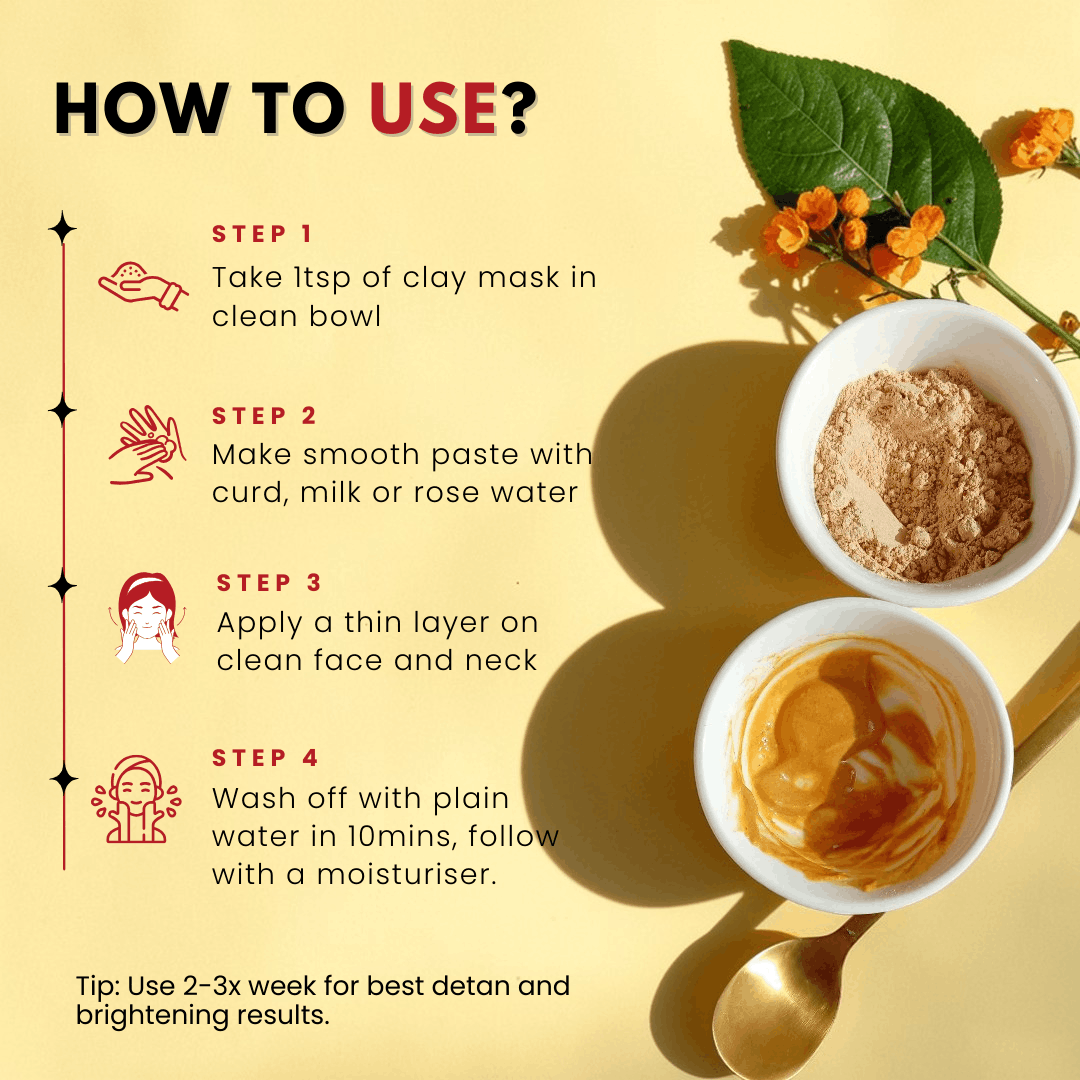 HOW TO USE?

STEP 1
Take 1tsp of clay mask in clean bowl

STEP 2
Make smooth paste with curd, milk or rose water

STEP 3
Apply a thin layer on clean face and neck

STEP 4
Wash off with plain water in 10mins, follow with a moisturiser.

Tip: Use 2-3x week for best detan and brightening results.