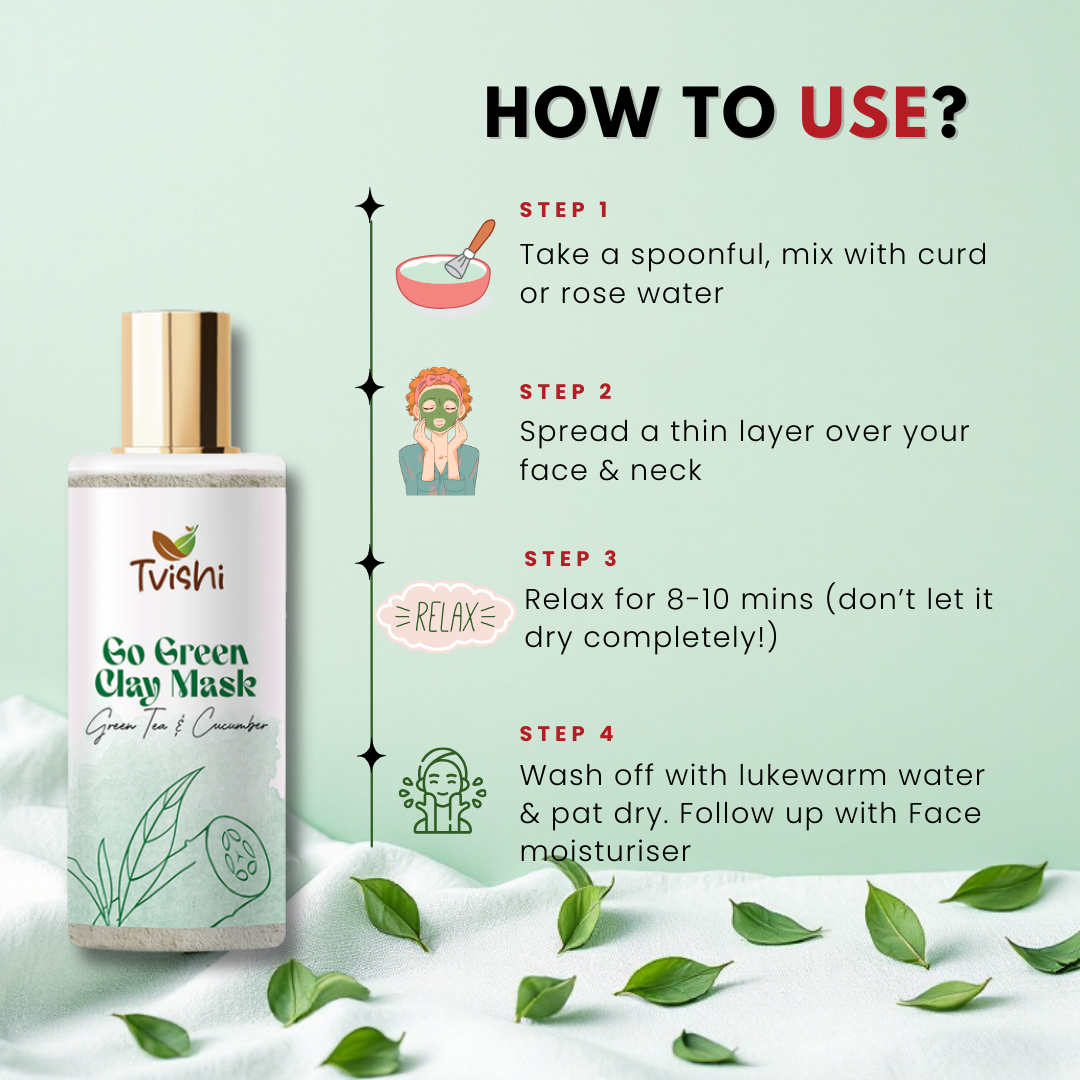 HOW TO USE?

STEP 1
Take a spoonful, mix with curd or rose water

STEP 2
Spread a thin layer over your face & neck

STEP 3
RELAX
Relax for 8-10 mins (don't let it dry completely!)

STEP 4
Wash off with lukewarm water & pat dry. Follow up with Face moisturiser

Tvishi
Go Green Clay Mask
Green Tea & Cucumber