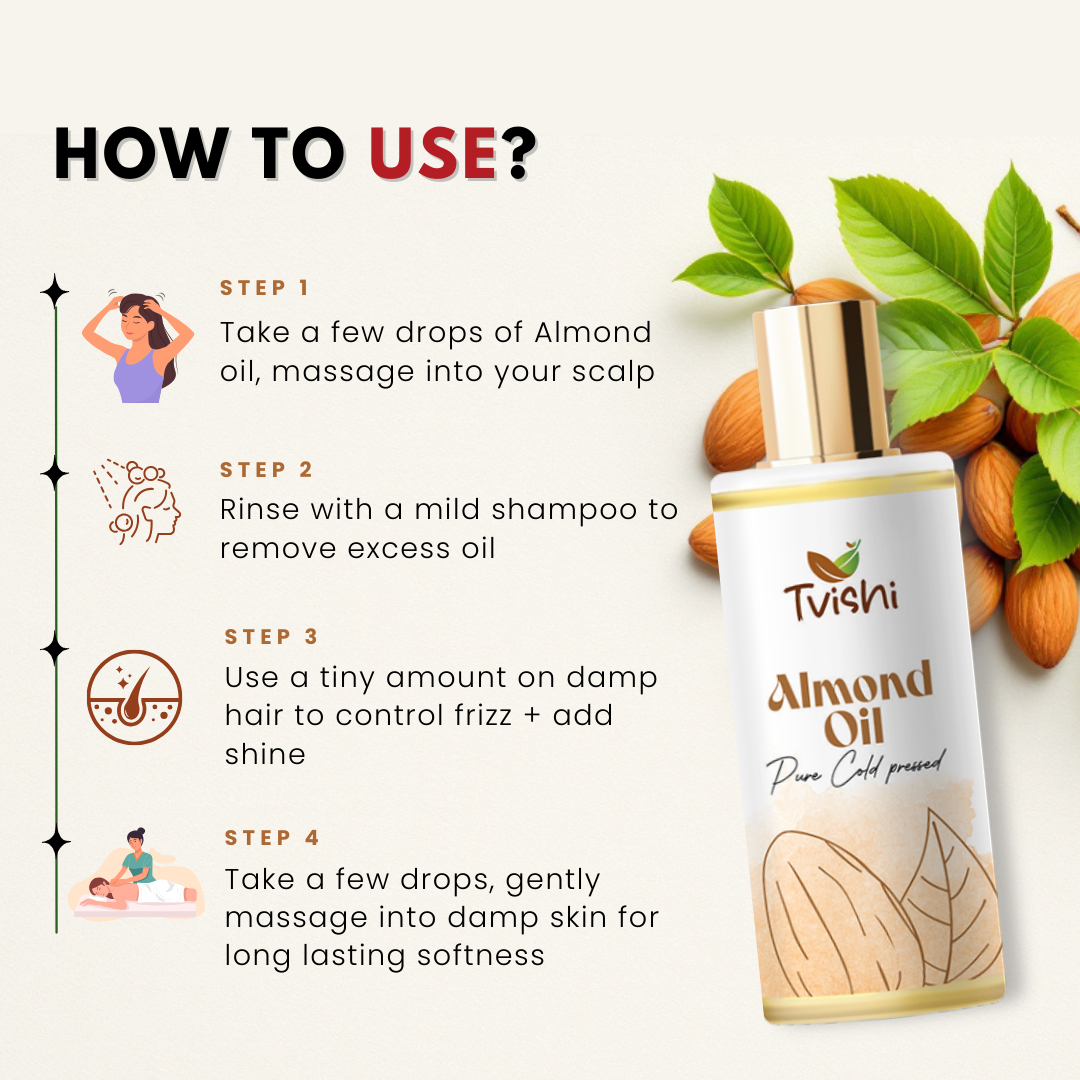 HOW TO USE?

STEP 1
Take a few drops of Almond oil, massage into your scalp

STEP 2
Rinse with a mild shampoo to remove excess oil

STEP 3
Use a tiny amount on damp hair to control frizz + add shine

STEP 4
Take a few drops, gently massage into damp skin for long lasting softness

Tvishi
Almond Oil
Pure Cold pressed